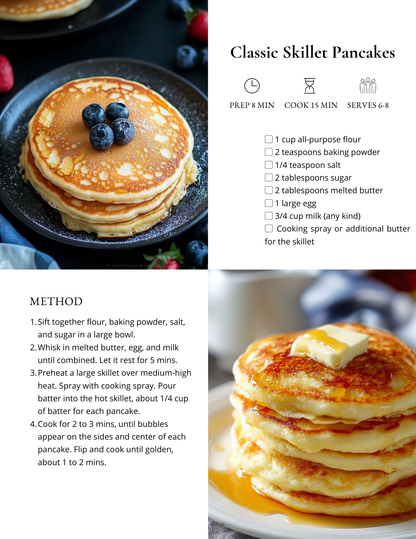 Classic Skillet Pancakes

PREP 8 MIN

COOK 15 MIN

SERVES 6-8

☐ 1 cup all-purpose flour
☐ 2 teaspoons baking powder
☐ 1/4 teaspoon salt
☐ 2 tablespoons sugar
☐ 2 tablespoons melted butter
☐ 1 large egg
☐ 3/4 cup milk (any kind)
☐ Cooking spray or additional butter for the skillet

METHOD

1. Sift together flour, baking powder, salt, and sugar in a large bowl.
2. Whisk in melted butter, egg, and milk until combined. Let it rest for 5 mins.
3. Preheat a large skillet over medium-high heat. Spray with cooking spray. Pour batter into the hot skillet, about 1/4 cup of batter for each pancake.
4. Cook for 2 to 3 mins, until bubbles appear on the sides and center of each pancake. Flip and cook until golden, about 1 to 2 mins.